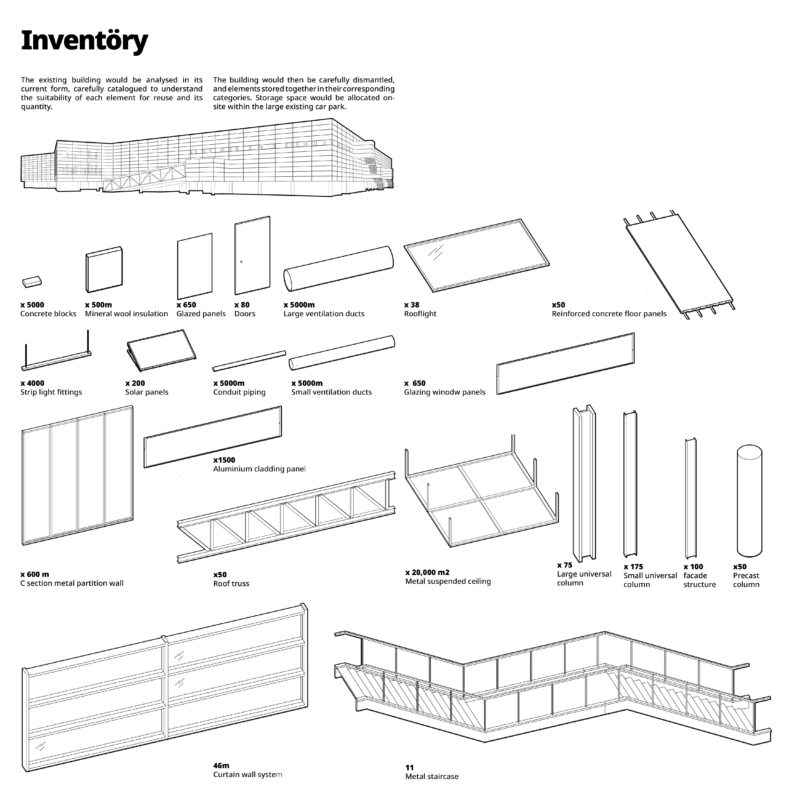 Inventöry

The existing building would be analysed in its current form, carefully catalogued to understand the suitability of each element for reuse and its quantity.

The building would then be carefully dismantled, and elements stored together in their corresponding categories. Storage space would be allocated on-site within the large existing car park.

x 5000
Concrete blocks

x 500m
Mineral wool insulation

x 650
Glazed panels

x 80
Doors

x 5000m
Large ventilation ducts

x 38
Rooflight

x50
Reinforced concrete floor panels

x 4000
Strip light fittings

x 200
Solar panels

x 5000m
Conduit piping

x 5000m
Small ventilation ducts

x 650
Glazing winodw panels

x1500
Aluminium cladding panel

x 600 m
C section metal partition wall

x50
Roof truss

x 20,000 m2
Metal suspended ceiling

x 75
Large universal column

x 175
Small universal column

x 100
facade structure

x50
Precast column

46m
Curtain wall system

11
Metal staircase